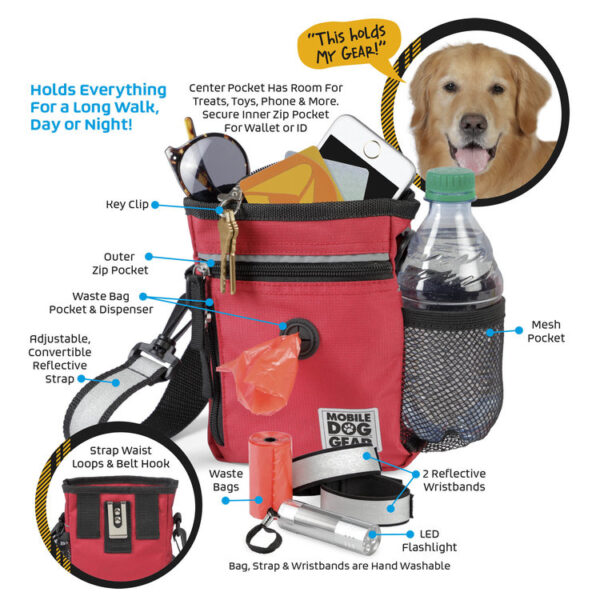 "This holds MY GEAR!"

Holds Everything For a Long Walk, Day or Night!

Center Pocket Has Room For Treats, Toys, Phone & More. Secure Inner Zip Pocket For Wallet or ID

Key Clip

Outer Zip Pocket

Waste Bag Pocket & Dispenser

Adjustable, Convertible Reflective Strap

Mesh Pocket

MOBILE DOG GEAR

Strap Waist Loops & Belt Hook

Waste Bags

2 Reflective Wristbands

LED Flashlight

Bag, Strap & Wristbands are Hand Washable