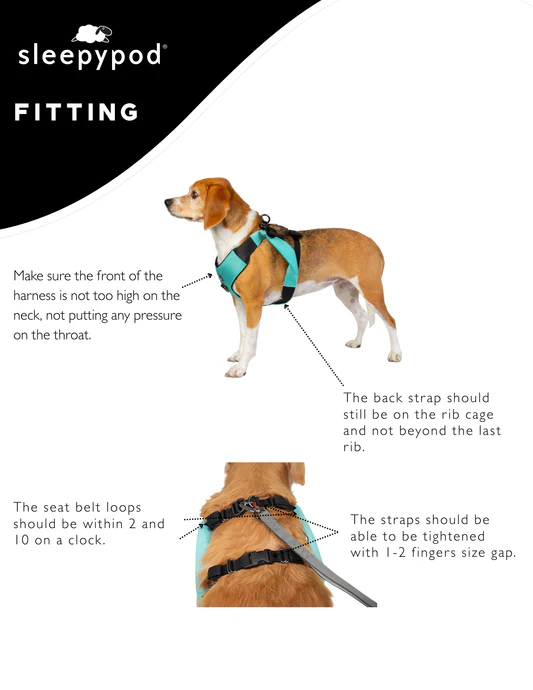 sleepypod®

FITTING

Make sure the front of the harness is not too high on the neck, not putting any pressure on the throat.

The back strap should still be on the rib cage and not beyond the last rib.

The seat belt loops should be within 2 and 10 on a clock.

The straps should be able to be tightened with 1-2 fingers size gap.